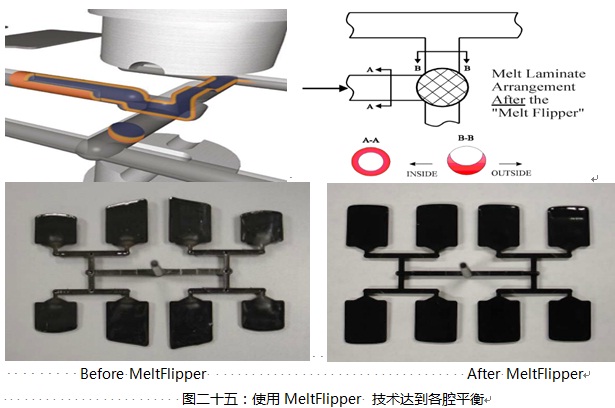 B B A A Melt Laminate Arrangement After the "Melt Flipper"

A-A B-B INSIDE OUTSIDE

Before MeltFlipper After MeltFlipper

图二十五：使用 MeltFlipper 技术达到各腔平衡